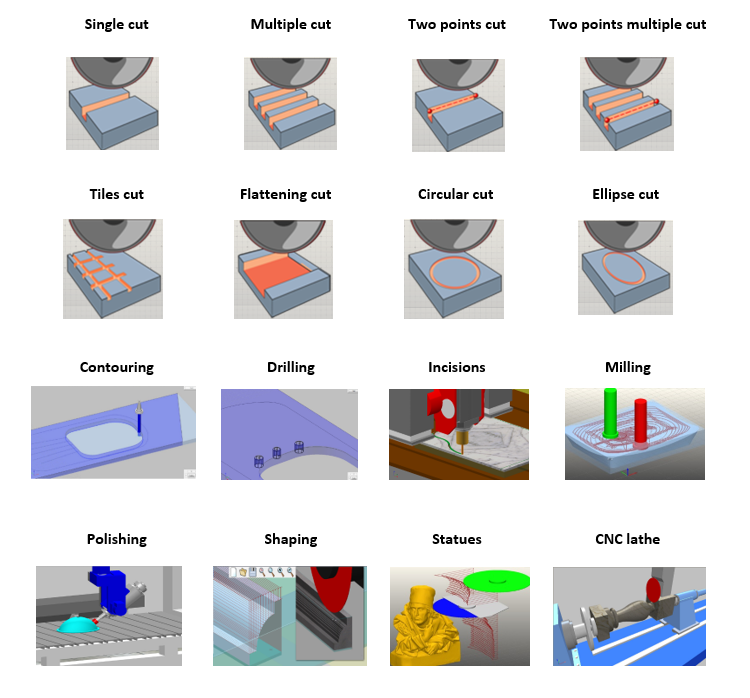 Single cut

Multiple cut

Two points cut

Two points multiple cut

Tiles cut

Flattening cut

Circular cut

Ellipse cut

Contouring

Drilling

Incisions

Milling

Polishing

Shaping

Statues

CNC lathe