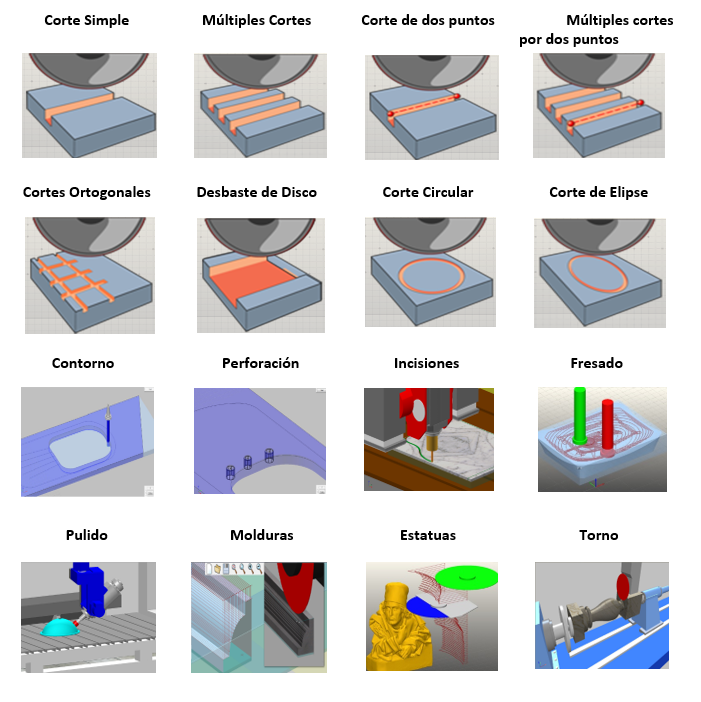 Corte Simple

Múltiples Cortes

Corte de dos puntos

Múltiples cortes por dos puntos

Cortes Ortogonales

Desbaste de Disco

Corte Circular

Corte de Elipse

Contorno

Perforación

Incisiones

Fresado

Pulido

Molduras

Estatuas

Torno