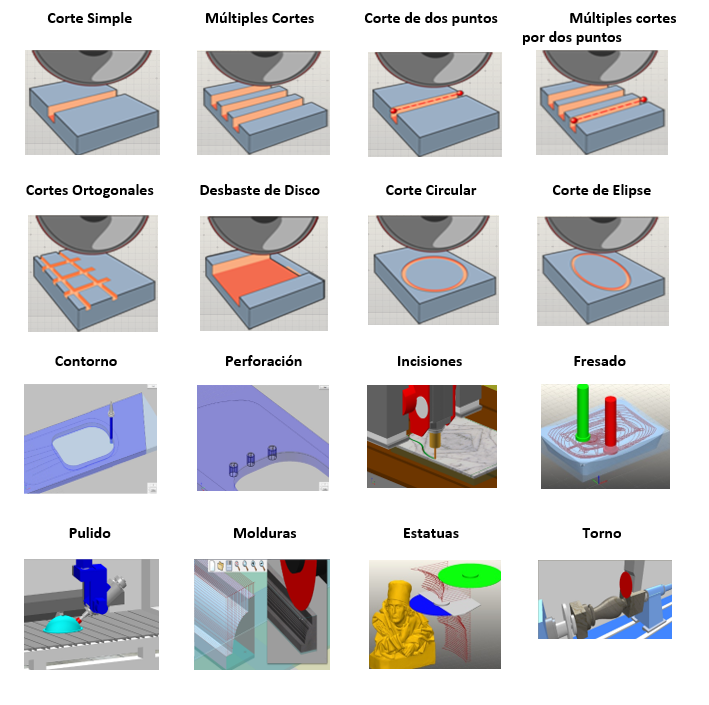 Corte Simple

Múltiples Cortes

Corte de dos puntos

Múltiples cortes por dos puntos

Cortes Ortogonales

Desbaste de Disco

Corte Circular

Corte de Elipse

Contorno

Perforación

Incisiones

Fresado

Pulido

Molduras

Estatuas

Torno